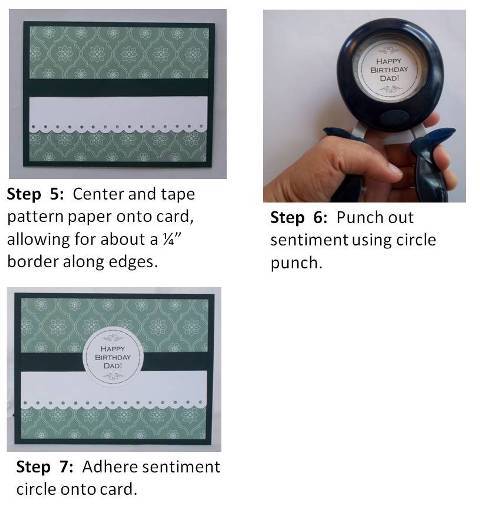 Step 5: Center and tape pattern paper onto card, allowing for about a ¼" border along edges.

HAPPY BIRTHDAY DAD!

Step 6: Punch out sentiment using circle punch.

HAPPY BIRTHDAY DAD!

Step 7: Adhere sentiment circle onto card.